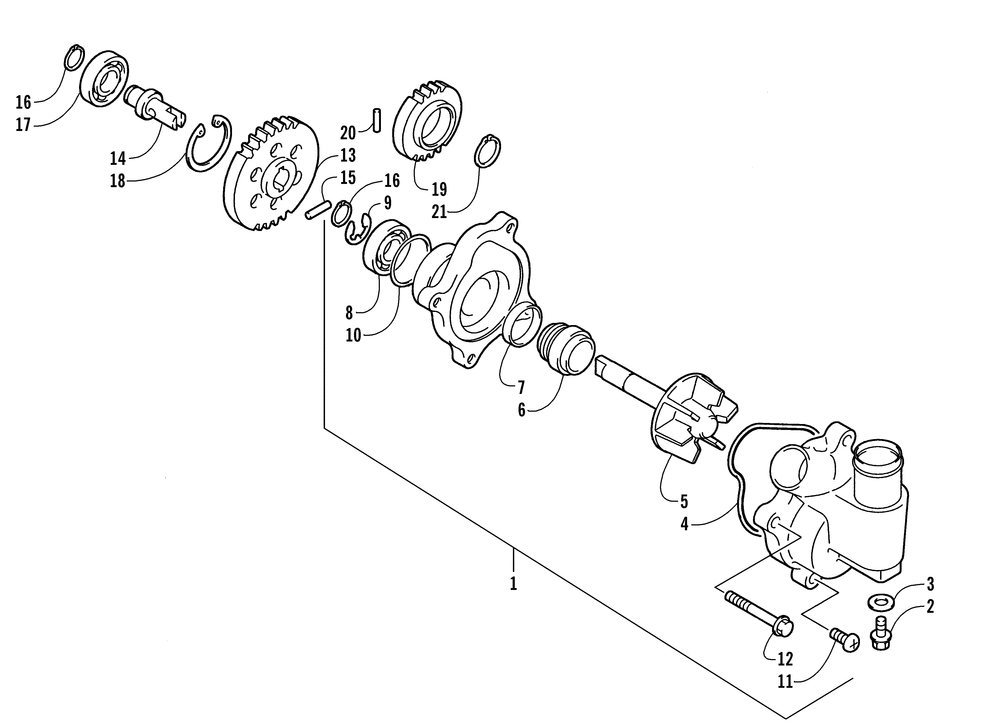 16
17
14
18
20
13
15
16
9
19
21
8
10
7
6
5
4
1
3
2
12
11